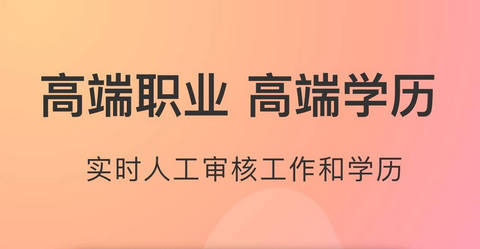 高端职业 高端学历

实时人工审核工作和学历